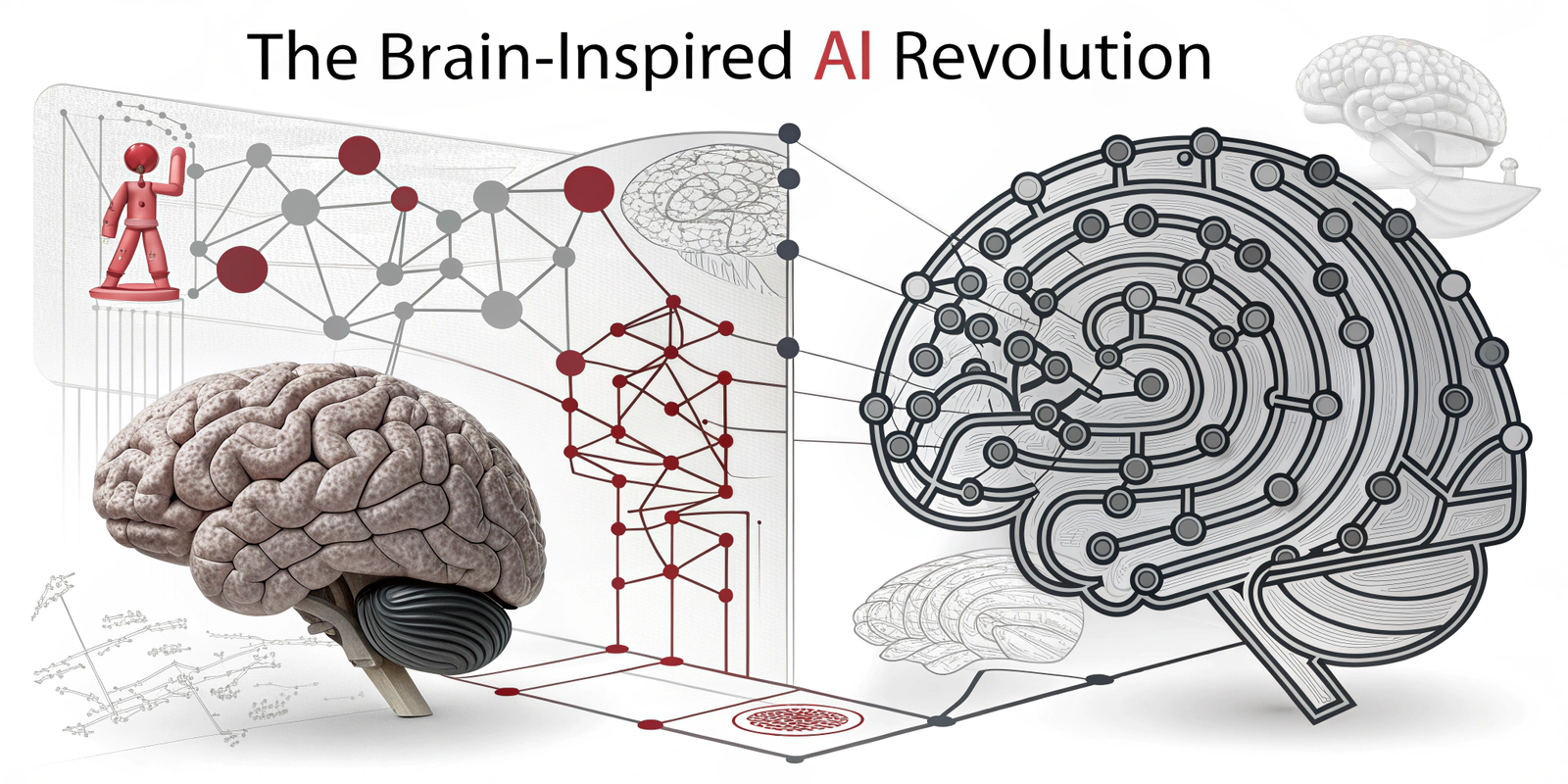 The Brain-Inspired AI Revolution